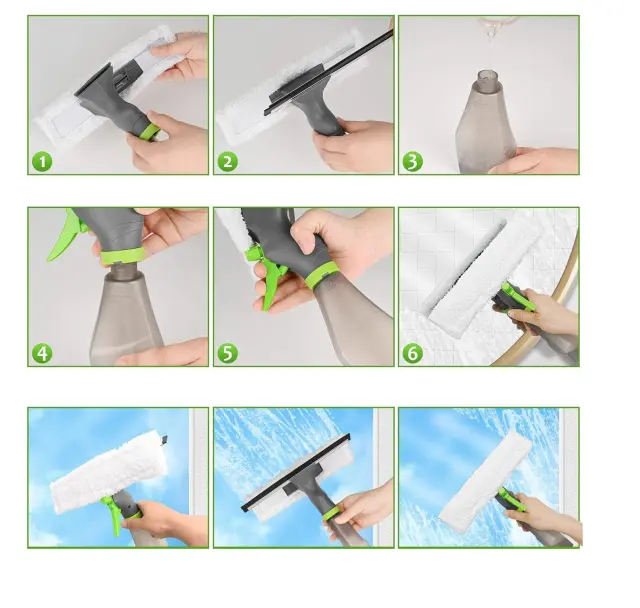 1
2
3
4
5
6