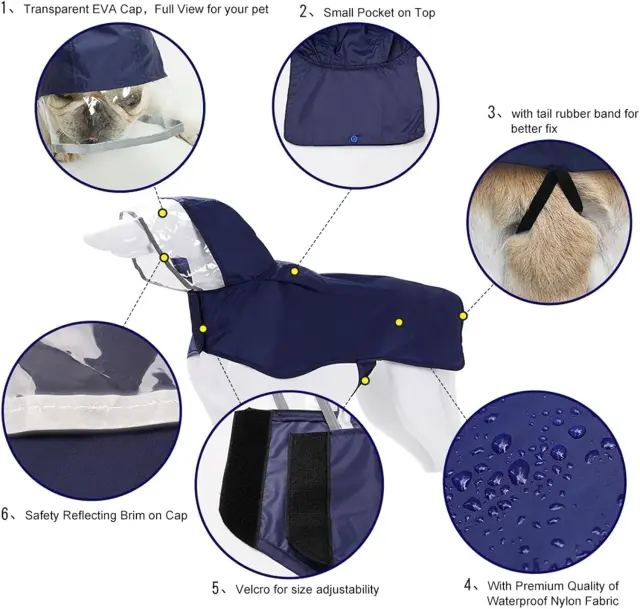 1、Transparent EVA Cap，Full View for your pet

2、Small Pocket on Top

3、with tail rubber band for better fix

6、Safety Reflecting Brim on Cap

5、Velcro for size adjustability

4、With Premium Quality of Waterproof Nylon Fabric