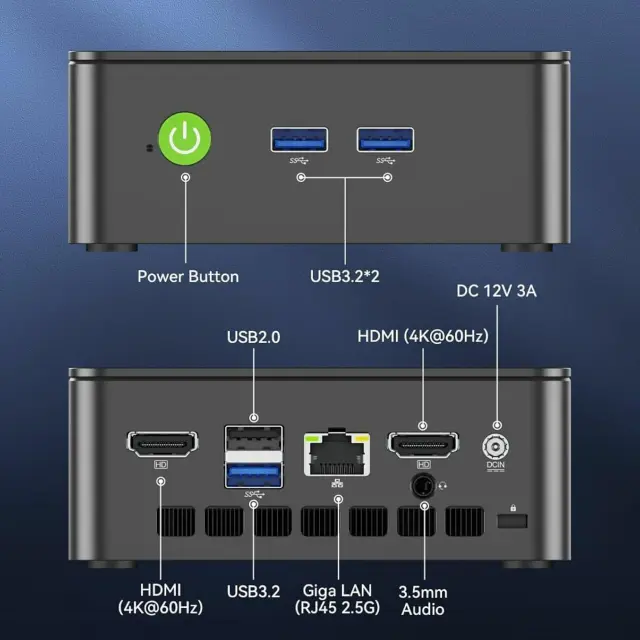 Power Button

USB3.2*2

DC 12V 3A

USB2.0

HDMI (4K@60Hz)

HD

HD

DCIN

HDMI (4K@60Hz)

USB3.2

Giga LAN (RJ45 2.5G)

3.5mm Audio