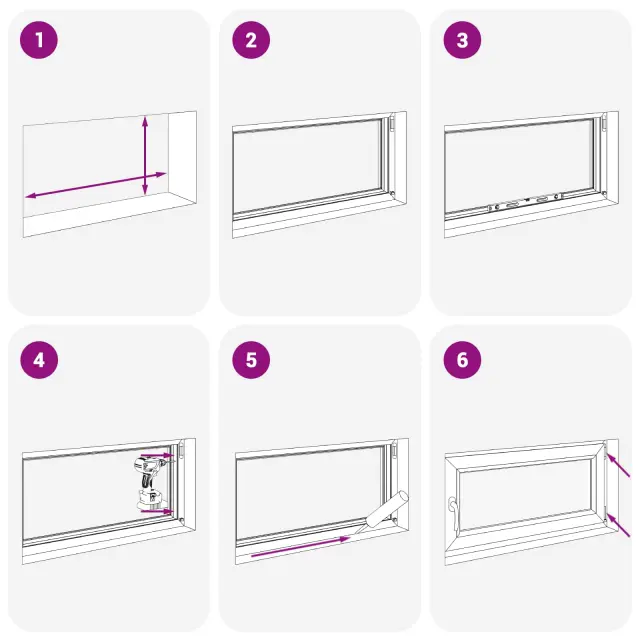 1

2

3

4

5

6