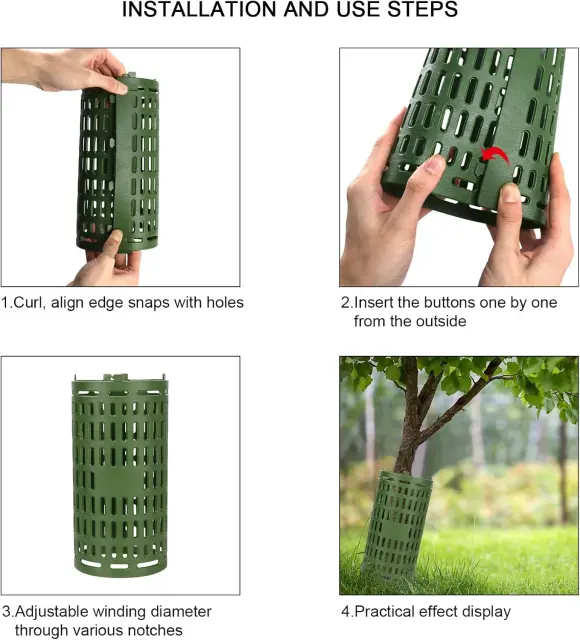 INSTALLATION AND USE STEPS

1.Curl, align edge snaps with holes

2.Insert the buttons one by one from the outside

3.Adjustable winding diameter through various notches

4.Practical effect display