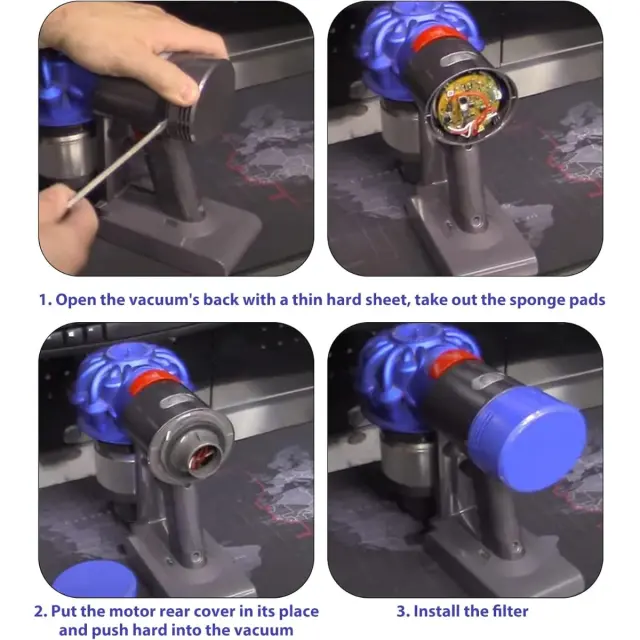 1. Open the vacuum's back with a thin hard sheet, take out the sponge pads

2. Put the motor rear cover in its place and push hard into the vacuum

3. Install the filter