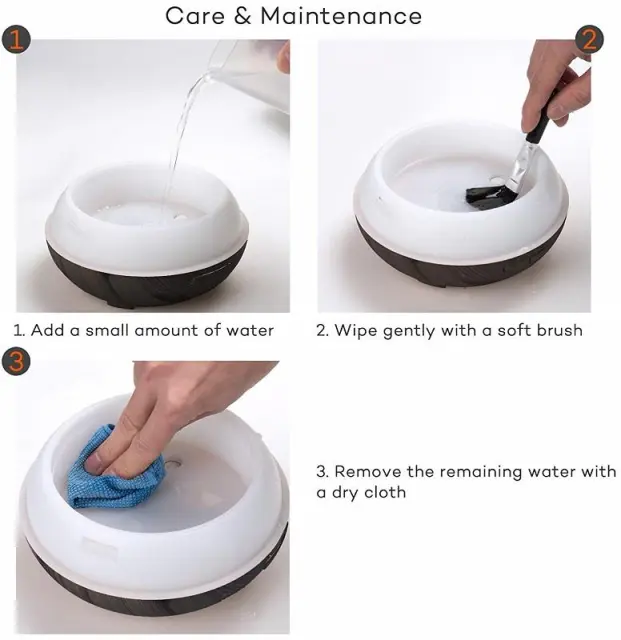 Care & Maintenance

1

2

1. Add a small amount of water

2. Wipe gently with a soft brush

3

3. Remove the remaining water with a dry cloth