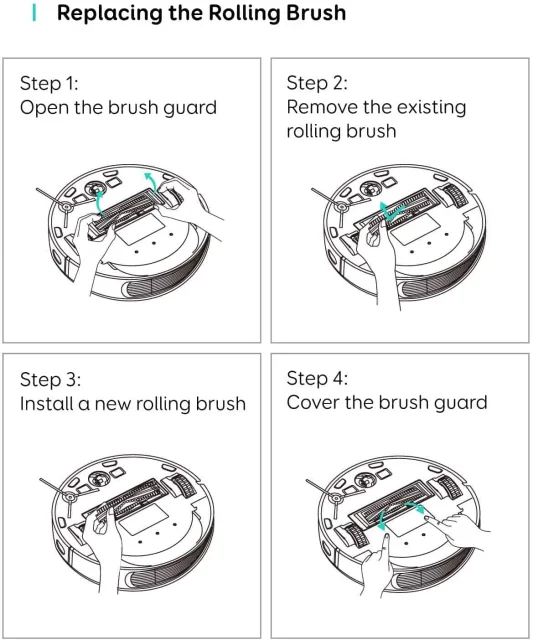 Replacing the Rolling Brush

Step 1:
Open the brush guard

Step 2:
Remove the existing rolling brush

Step 3:
Install a new rolling brush

Step 4:
Cover the brush guard