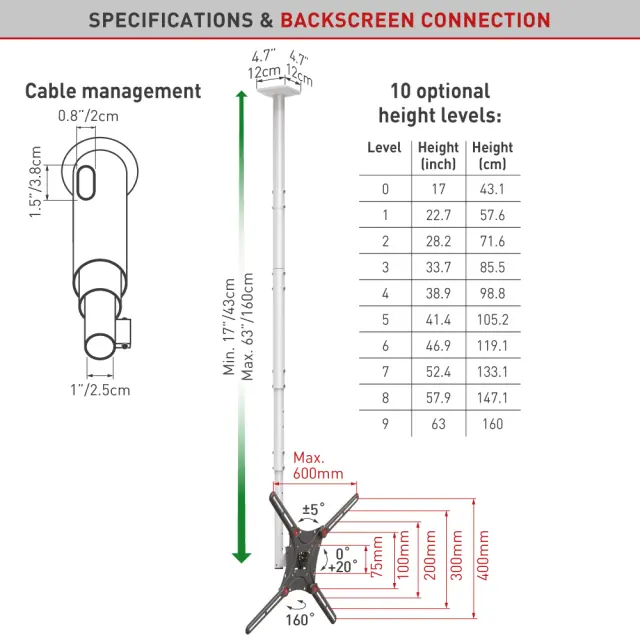 SPECIFICATIONS & BACKSCREEN CONNECTION

Cable management

0.8"/2cm

1.5"/3.8cm

1"/2.5cm

4.7" 12cm 4.7" 12cm

Min. 17"/43cm
Max. 63"/160cm

10 optional height levels:

| Level | Height (inch) | Height (cm) |
|---|---|---|
| 0 | 17 | 43.1 |
| 1 | 22.7 | 57.6 |
| 2 | 28.2 | 71.6 |
| 3 | 33.7 | 85.5 |
| 4 | 38.9 | 98.8 |
| 5 | 41.4 | 105.2 |
| 6 | 46.9 | 119.1 |
| 7 | 52.4 | 133.1 |
| 8 | 57.9 | 147.1 |
| 9 | 63 | 160 |

Max. 600mm

±5°

0° +20°

160°

75mm 100mm 200mm 300mm 400mm