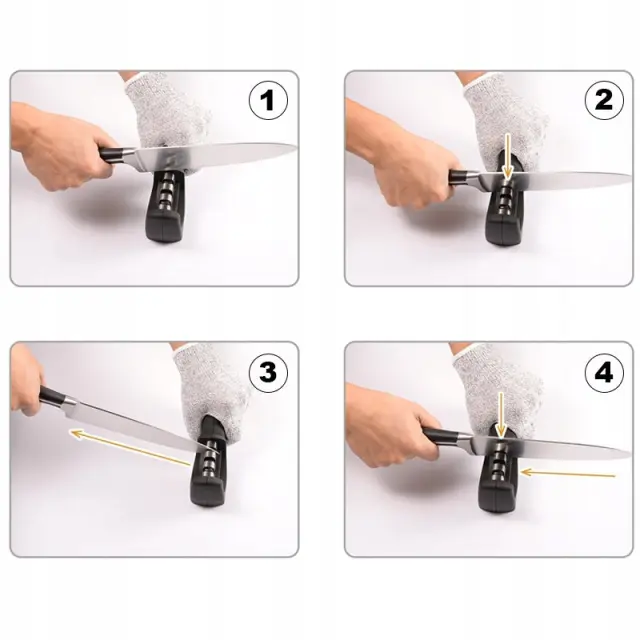 1

2

3

4