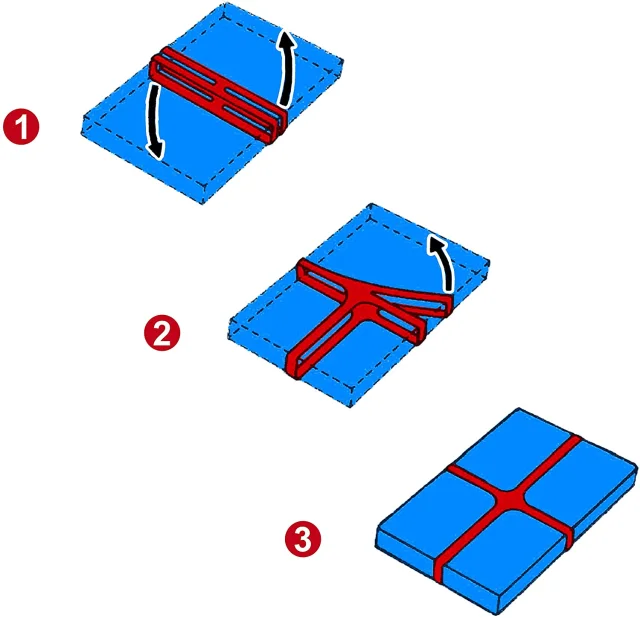 1

2

3