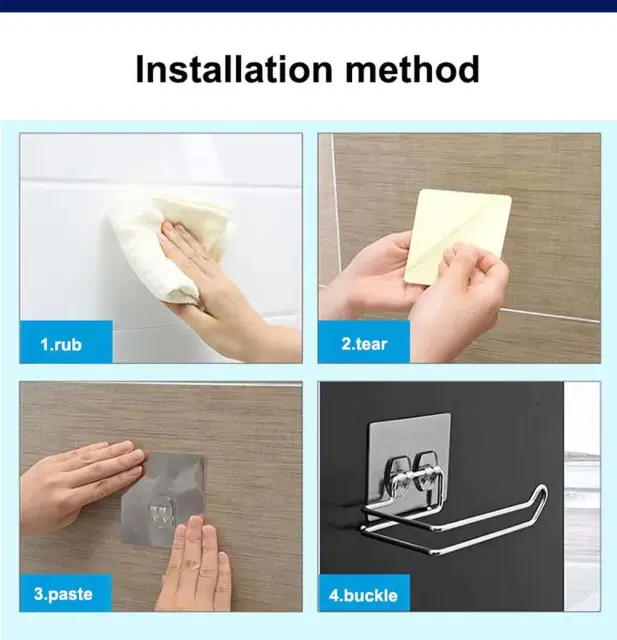 Installation method

1.rub

2.tear

3.paste

4.buckle