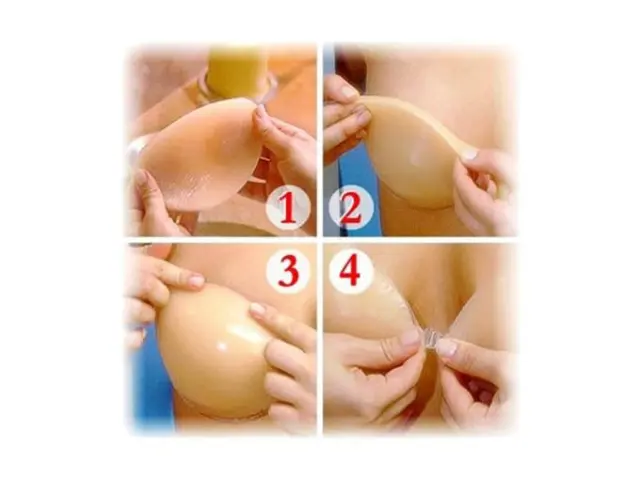 1
2
3
4