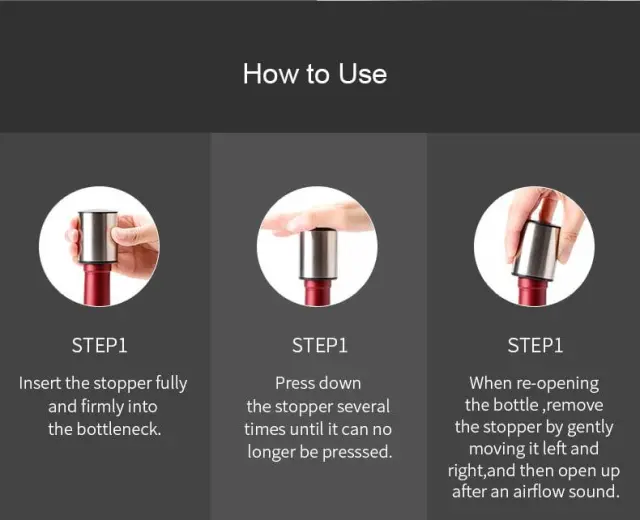 How to Use

STEP1

Insert the stopper fully and firmly into the bottleneck.

STEP1

Press down the stopper several times until it can no longer be presssed.

STEP1

When re-opening the bottle ,remove the stopper by gently moving it left and right,and then open up after an airflow sound.